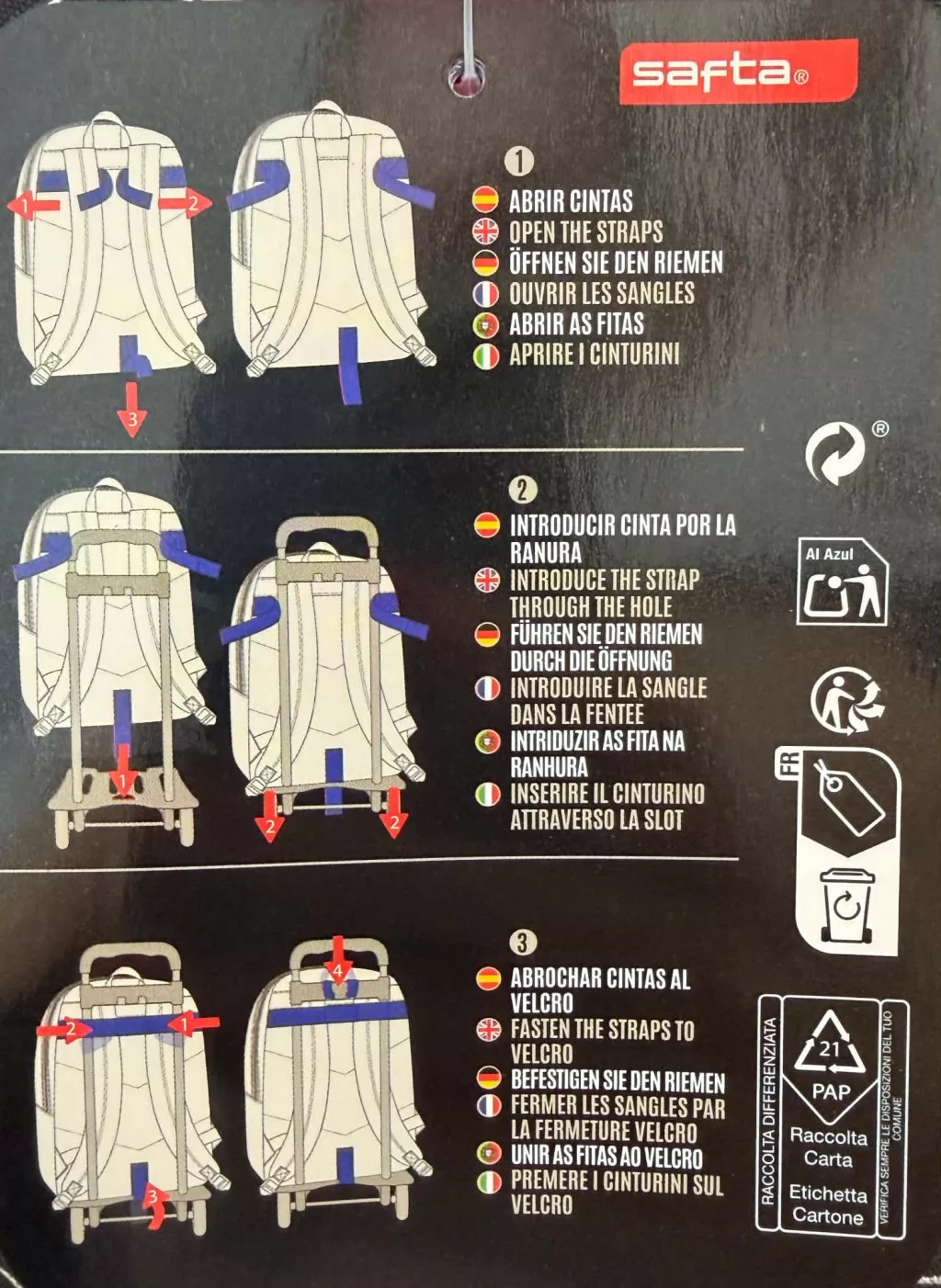 safta®

1
2
3

1
ABRIR CINTAS
OPEN THE STRAPS
ÖFFNEN SIE DEN RIEMEN
OUVRIR LES SANGLES
ABRIR AS FITAS
APRIRE I CINTURINI

1
2
2

2
INTRODUCIR CINTA POR LA RANURA
INTRODUCE THE STRAP THROUGH THE HOLE
FÜHREN SIE DEN RIEMEN DURCH DIE ÖFFNUNG
INTRODUIRE LA SANGLE DANS LA FENTEE
INTRIDUZIR AS FITA NA RANHURA
INSERIRE IL CINTURINO ATTRAVERSO LA SLOT

2
1
3
4

3
ABROCHAR CINTAS AL VELCRO
FASTEN THE STRAPS TO VELCRO
BEFESTIGEN SIE DEN RIEMEN
FERMER LES SANGLES PAR LA FERMETURE VELCRO
UNIR AS FITAS AO VELCRO
PREMERE I CINTURINI SUL VELCRO

®
Al Azul
FR

RACCOLTA DIFFERENZIATA
21
PAP
Raccolta Carta
Etichetta Cartone
VERIFICA SEMPRE LE DISPOSIZIONI DEL TUO COMUNE